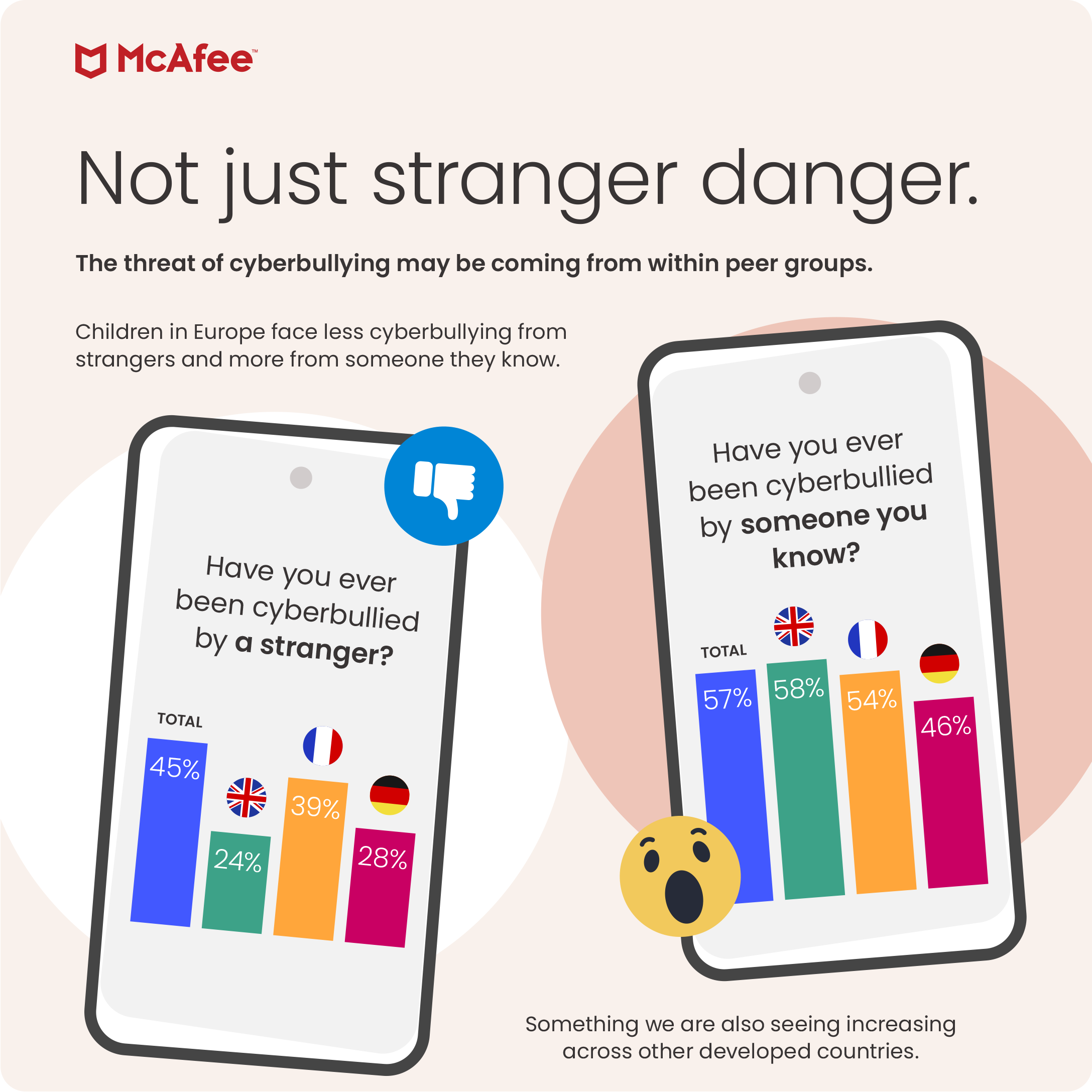 McAfee™

Not just stranger danger.

The threat of cyberbullying may be coming from within peer groups.

Children in Europe face less cyberbullying from strangers and more from someone they know.

Have you ever been cyberbullied by a stranger?

TOTAL

45%

24%

39%

28%

Have you ever been cyberbullied by someone you know?

TOTAL

57%

58%

54%

46%

Something we are also seeing increasing across other developed countries.