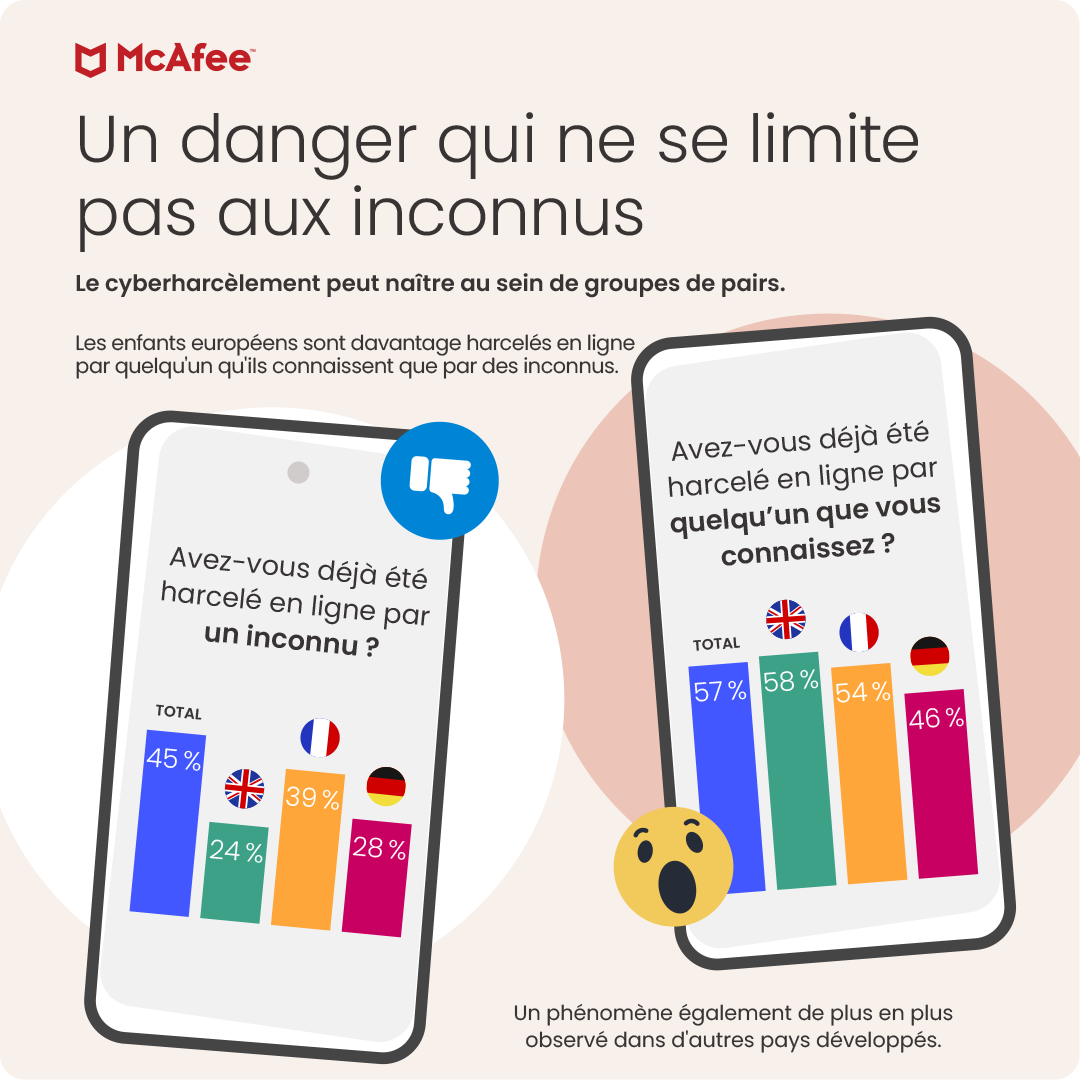 McAfee

Un danger qui ne se limite pas aux inconnus

Le cyberharcèlement peut naître au sein de groupes de pairs.

Les enfants européens sont davantage harcelés en ligne par quelqu'un qu'ils connaissent que par des inconnus.

Avez-vous déjà été harcelé en ligne par un inconnu ?

TOTAL
45 %
24 %
39 %
28 %

Avez-vous déjà été harcelé en ligne par quelqu'un que vous connaissez ?

TOTAL
57 %
58 %
54 %
46 %

Un phénomène également de plus en plus observé dans d'autres pays développés.