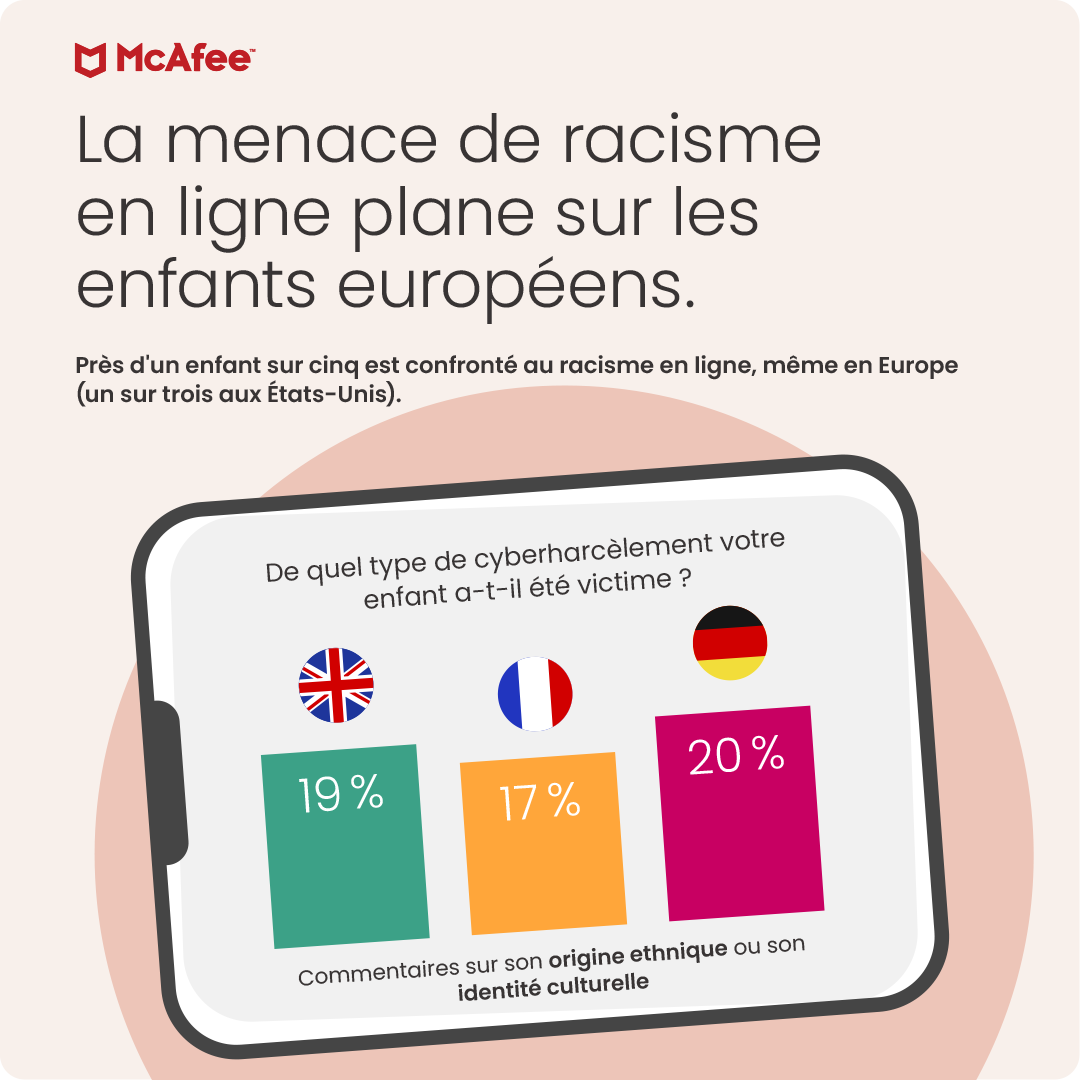 McAfee™

La menace de racisme en ligne plane sur les enfants européens.

Près d'un enfant sur cinq est confronté au racisme en ligne, même en Europe (un sur trois aux États-Unis).

De quel type de cyberharcèlement votre enfant a-t-il été victime ?

19 %

17 %

20 %

Commentaires sur son origine ethnique ou son identité culturelle